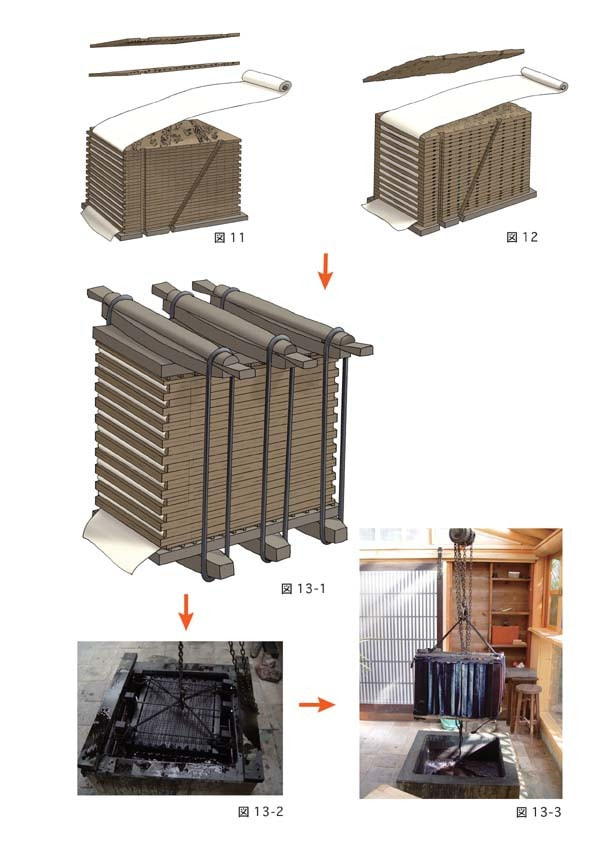 図 11

図 12

図 13-1

図 13-2

図 13-3