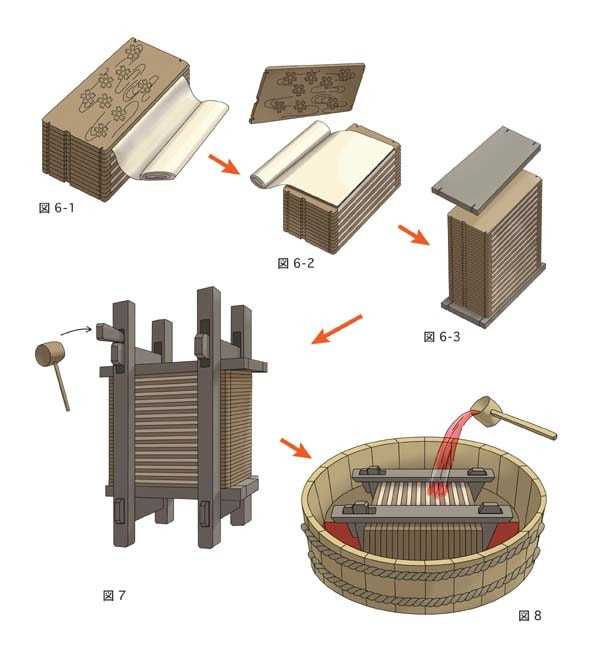 図 6-1

図 6-2

図 6-3

図 7

図 8